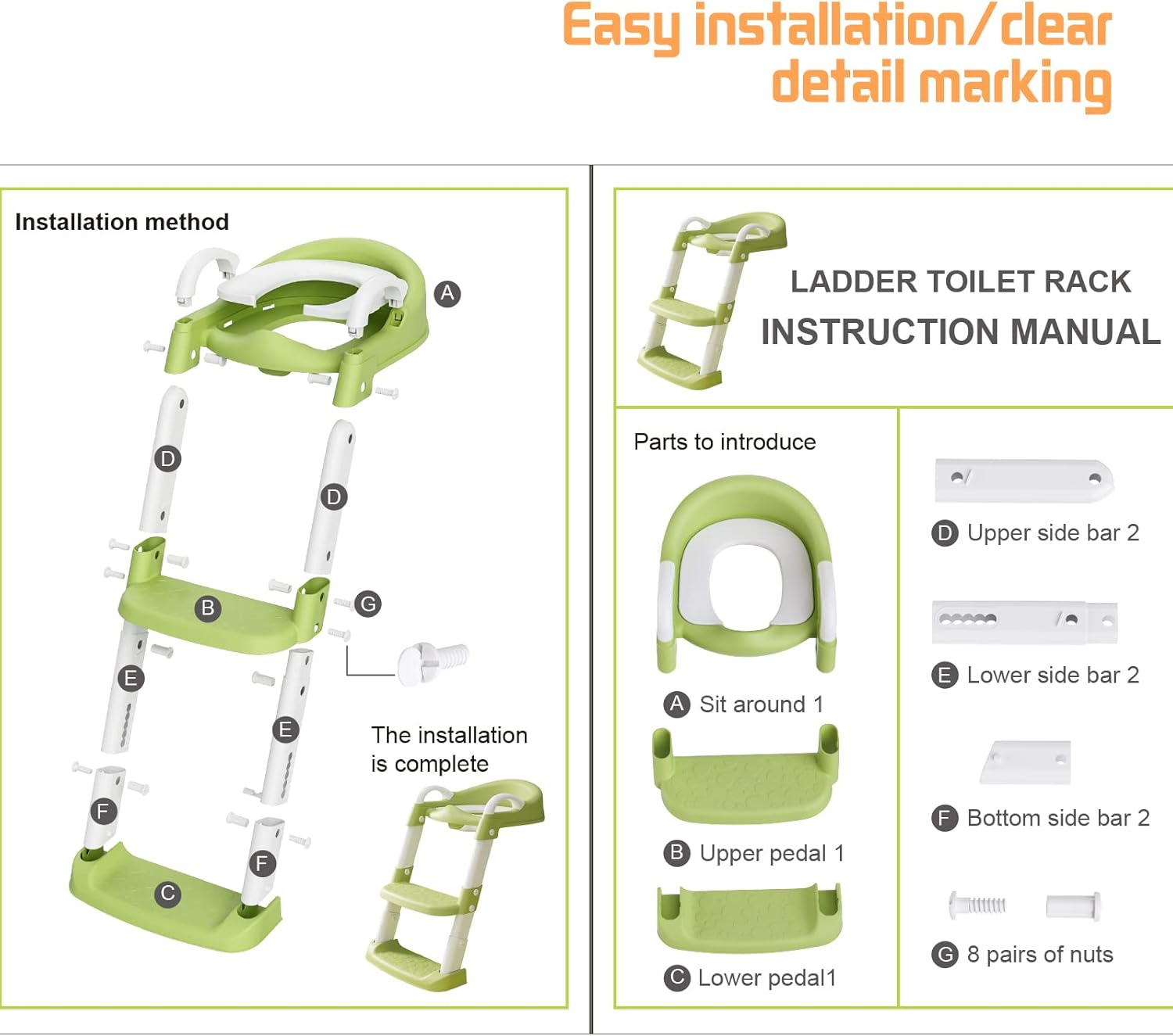 Easy installation/clear detail marking

Installation method

A

D

D

B

G

E

E

F

F

C

The installation is complete

LADDER TOILET RACK
INSTRUCTION MANUAL

Parts to introduce

A Sit around 1

B Upper pedal 1

C Lower pedal1

D Upper side bar 2

E Lower side bar 2

F Bottom side bar 2

G 8 pairs of nuts