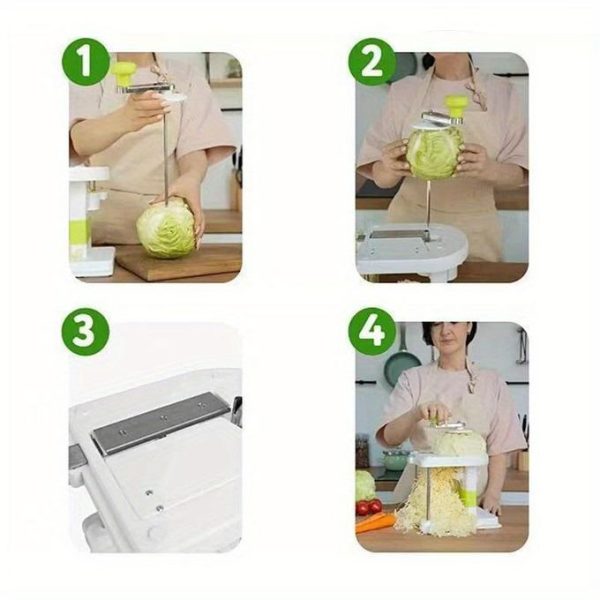 1

2

3

4